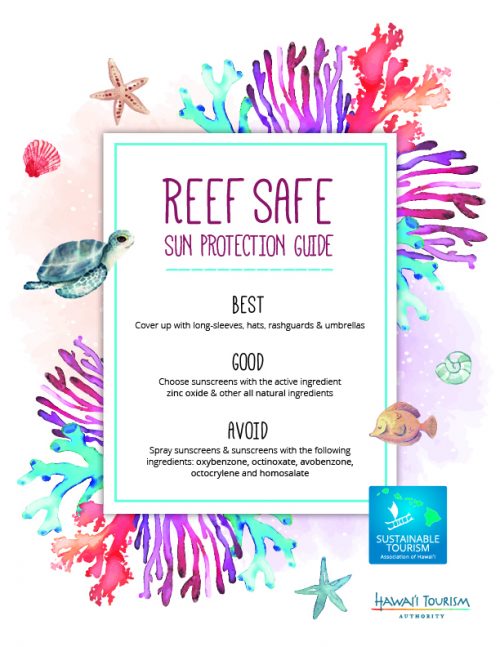 REEF SAFE
SUN PROTECTION GUIDE

BEST
Cover up with long-sleeves, hats, rashguards & umbrellas

GOOD
Choose sunscreens with the active ingredient zinc oxide & other all natural ingredients

AVOID
Spray sunscreens & sunscreens with the following ingredients: oxybenzone, octinoxate, avobenzone, octocrylene and homosalate

SUSTAINABLE TOURISM
Association of Hawai'i

HAWAI'I TOURISM
AUTHORITY